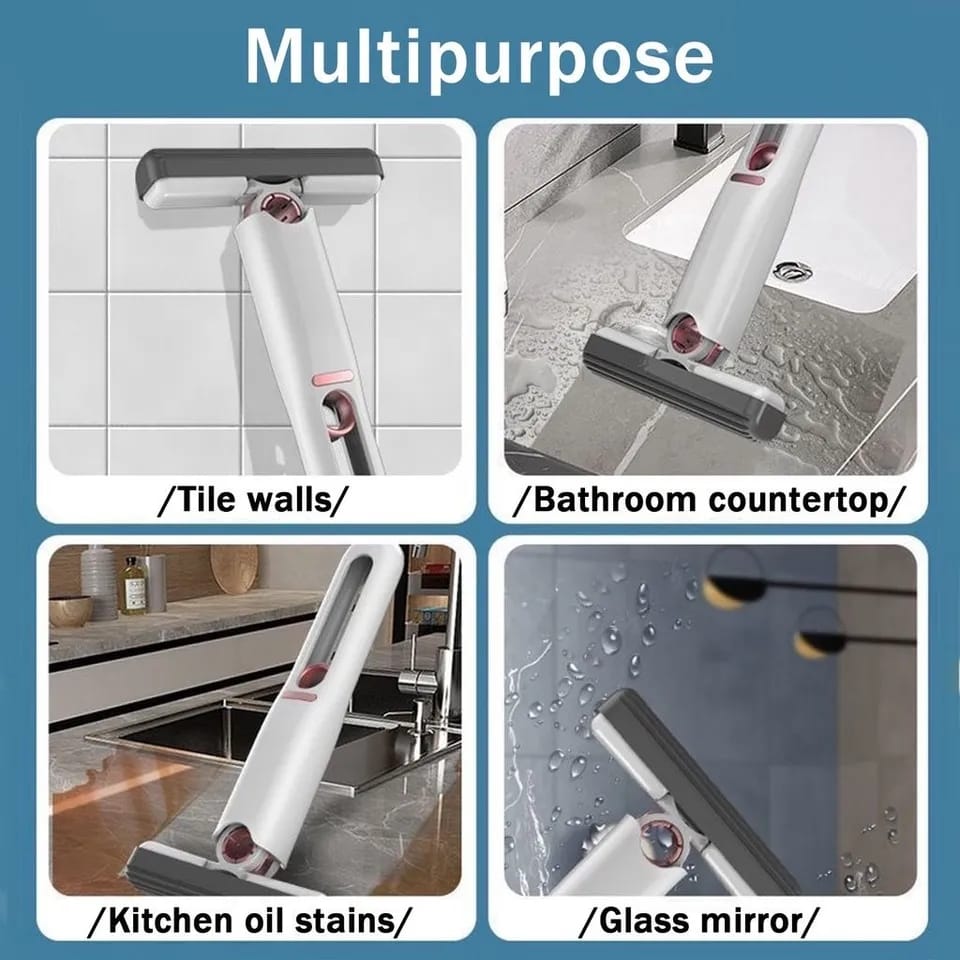 Multipurpose

/Tile walls/

/Bathroom countertop/

/Kitchen oil stains/

/Glass mirror/